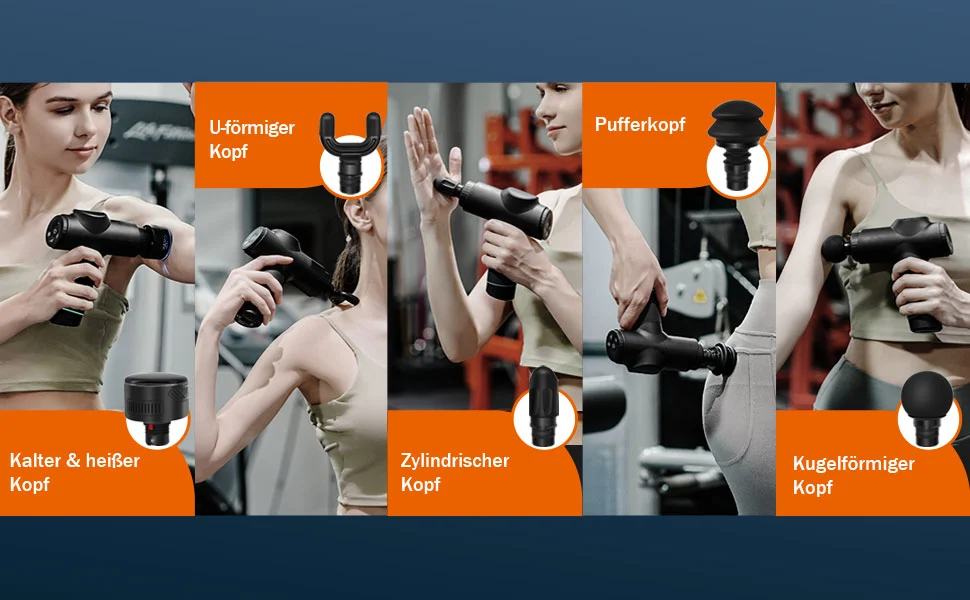 Kalter & heißer Kopf

U-förmiger Kopf

Zylindrischer Kopf

Pufferkopf

Kugelförmiger Kopf